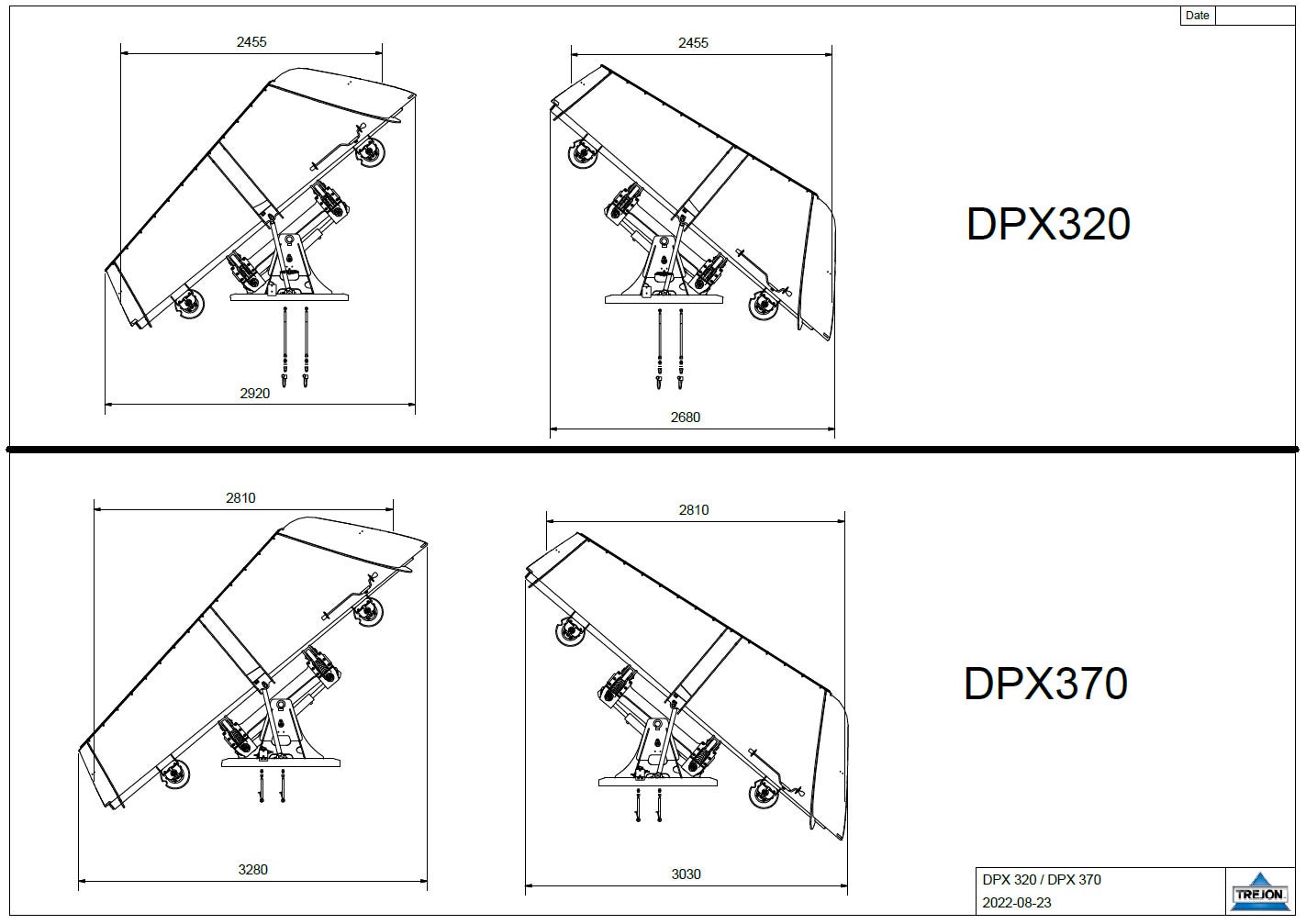 Date

2455

2920

2455

2680

DPX320

2810

3280

2810

3030

DPX370

DPX 320 / DPX 370

2022-08-23

TREJON