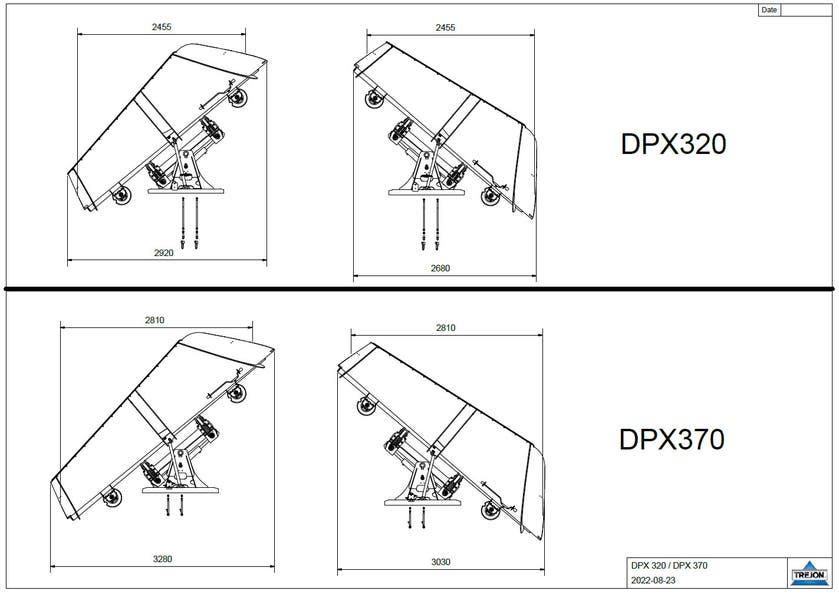 Date

2455

2920

2455

2680

DPX320

2810

3280

2810

3030

DPX370

DPX 320 / DPX 370

2022-08-23

TREJON