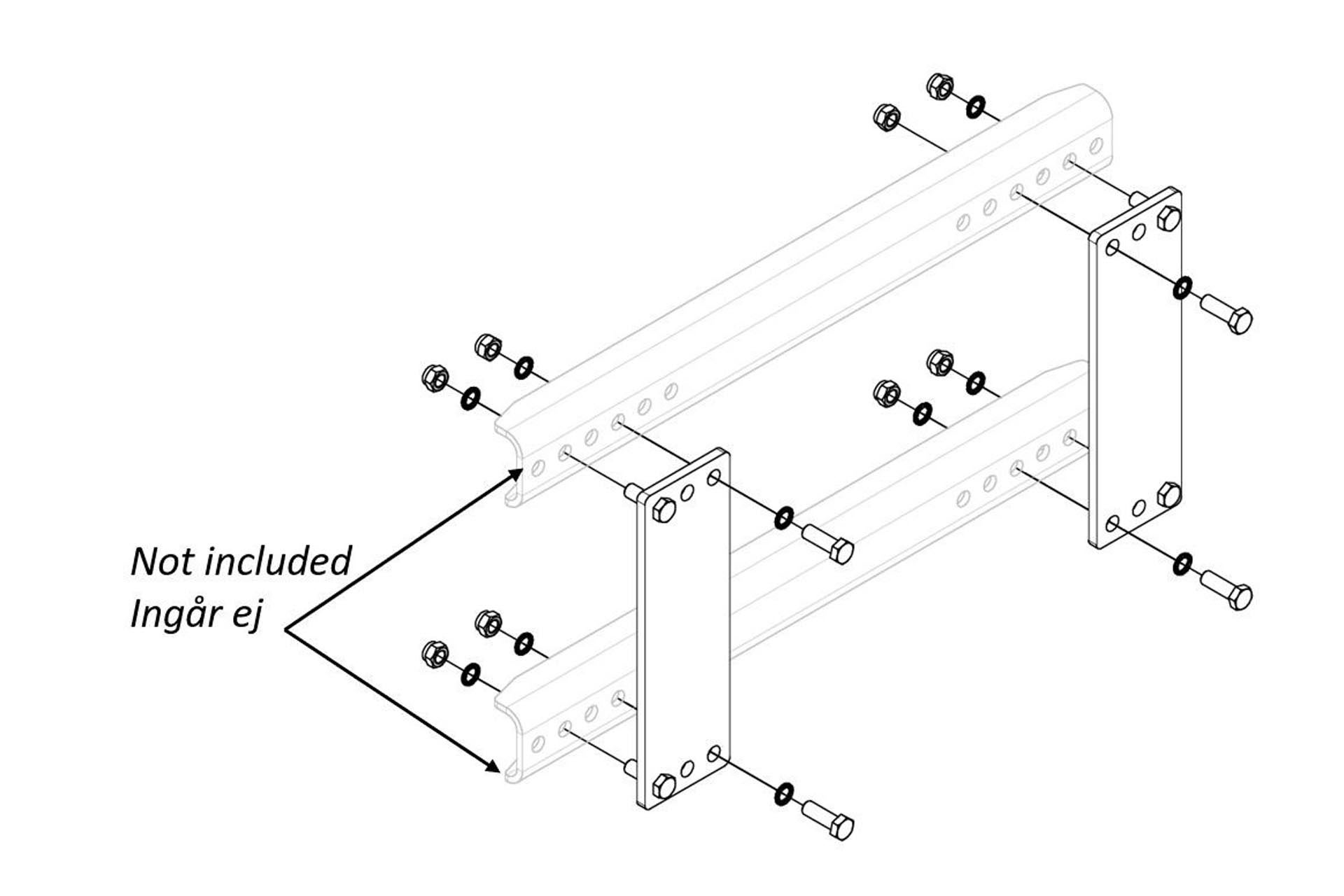 Not included
Ingår ej