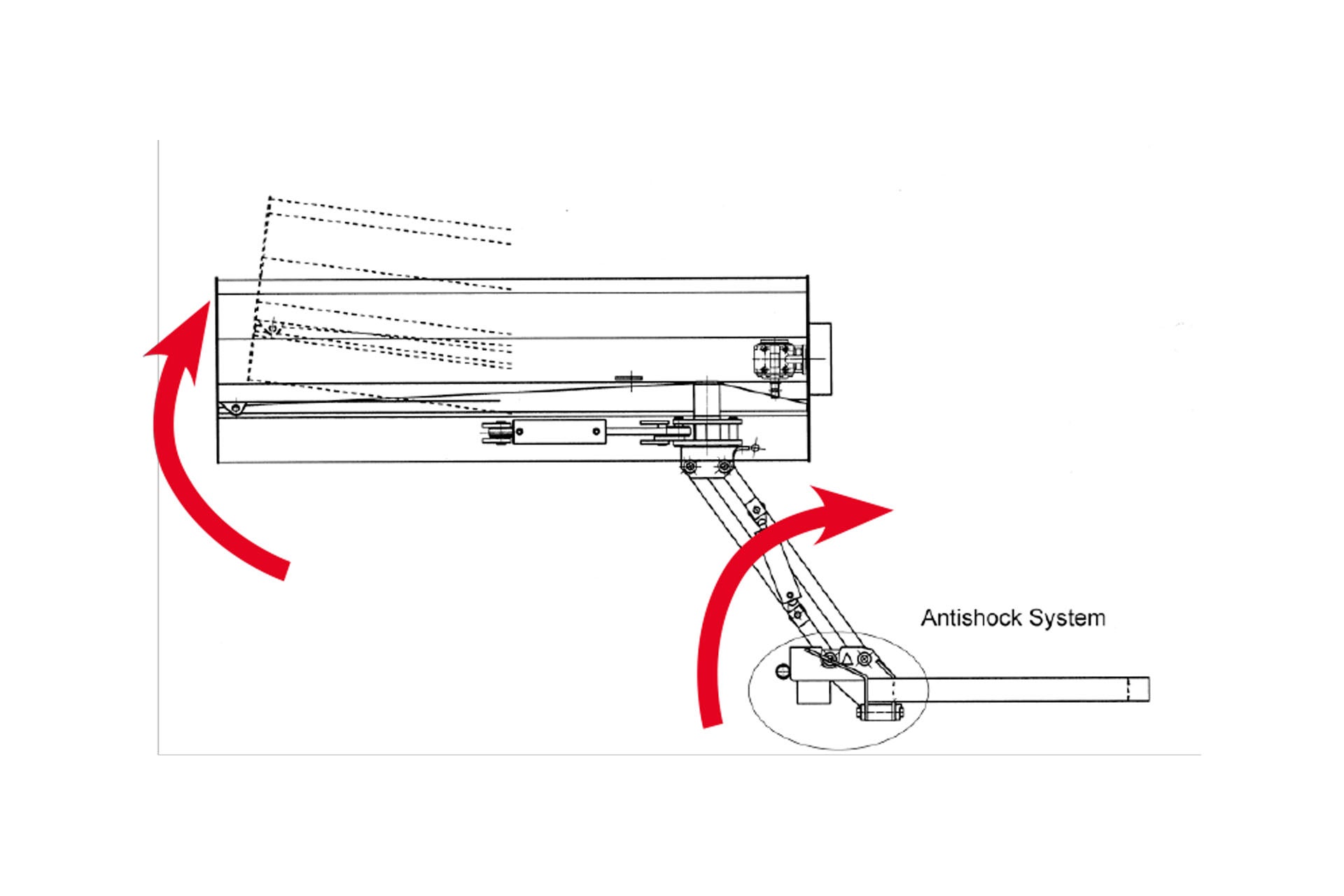 Antishock System